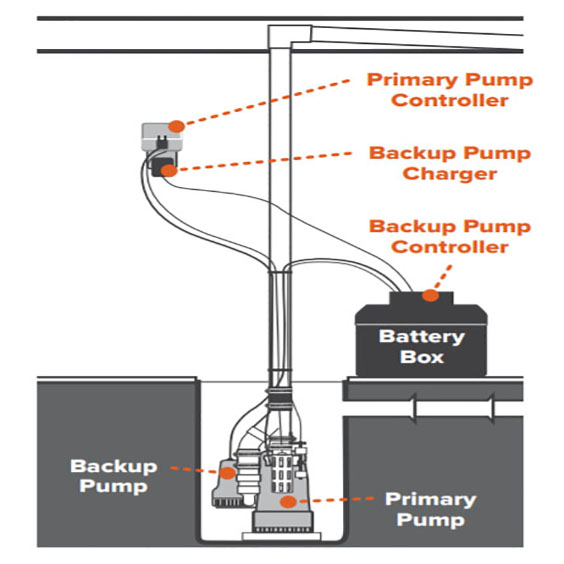 Primary Pump Controller

Backup Pump Charger

Backup Pump Controller

Battery Box

Backup Pump

Primary Pump